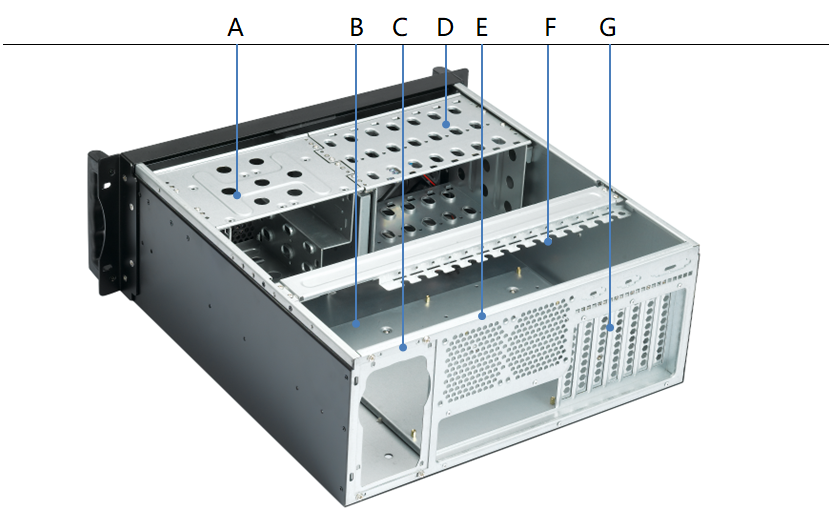 A B C D E F G