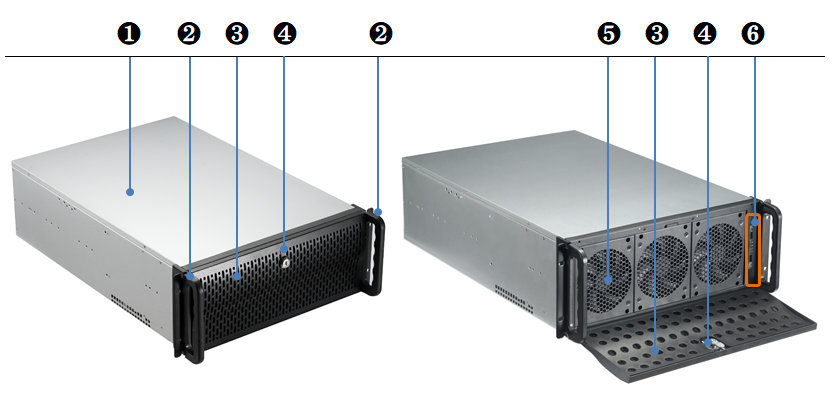 ❶ ❷ ❸ ❹ ❷ ❺ ❸ ❹ ❻