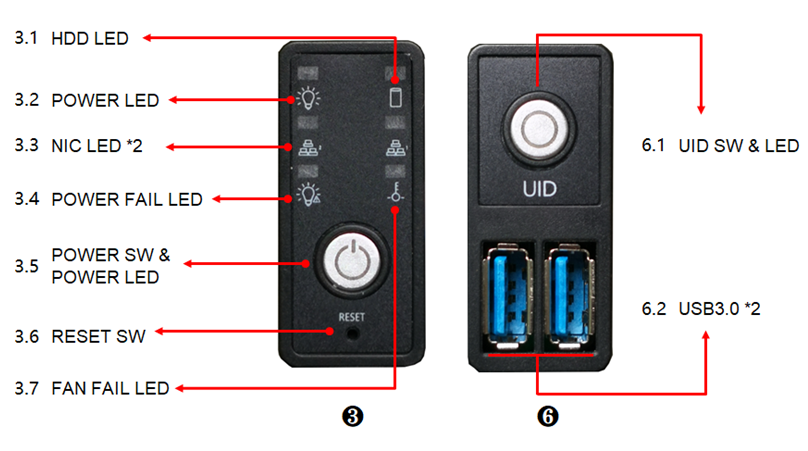 3.1 HDD LED

3.2 POWER LED

3.3 NIC LED *2

3.4 POWER FAIL LED

3.5 POWER SW & POWER LED

3.6 RESET SW

3.7 FAN FAIL LED

RESET

❸

UID

6.1 UID SW & LED

6.2 USB3.0 *2

❻